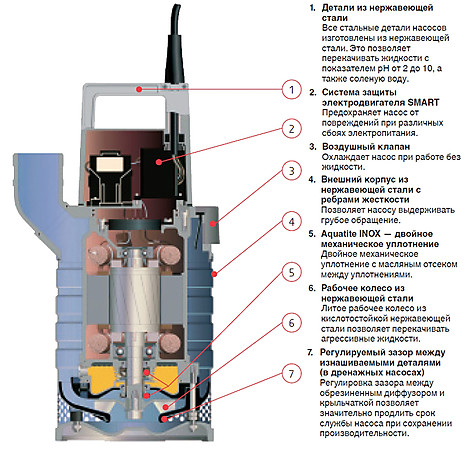 1
2
3
4
5
6
7

1. Детали из нержавеющей стали
Все стальные детали насосов изготовлены из нержавеющей стали. Это позволяет перекачивать жидкости с показателем pH от 2 до 10, а также соленую воду.

2. Система защиты электродвигателя SMART
Предохраняет насос от повреждений при различных сбоях электропитания.

3. Воздушный клапан
Охлаждает насос при работе без жидкости.

4. Внешний корпус из нержавеющей стали с ребрами жесткости
Позволяет насосу выдерживать грубое обращение.

5. Aquatite INOX — двойное механическое уплотнение
Двойное механическое уплотнение с масляным отсеком между уплотнениями.

6. Рабочее колесо из нержавеющей стали
Литое рабочее колесо из кислотостойкой нержавеющей стали позволяет перекачивать агрессивные жидкости.

7. Регулируемый зазор между изнашиваемыми деталями (в дренажных насосах)
Регулировка зазора между обрезиненным диффузором и крыльчаткой позволяет значительно продлить срок службы насоса при сохранении производительности.