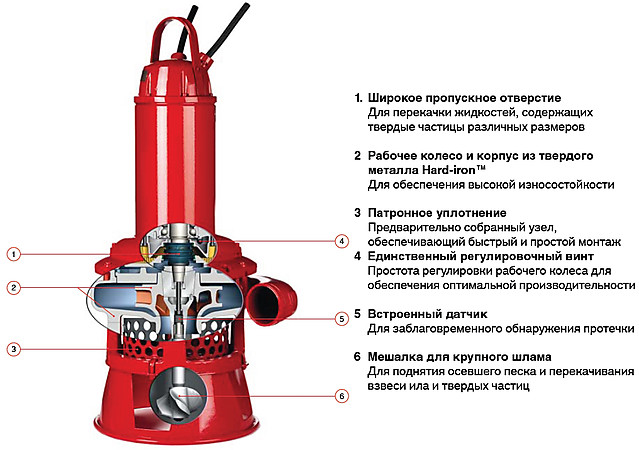 1
2
3
4
5
6

1. Широкое пропускное отверстие
Для перекачки жидкостей, содержащих твердые частицы различных размеров

2 Рабочее колесо и корпус из твердого металла Hard-iron™
Для обеспечения высокой износостойкости

3 Патронное уплотнение
Предварительно собранный узел, обеспечивающий быстрый и простой монтаж

4 Единственный регулировочный винт
Простота регулировки рабочего колеса для обеспечения оптимальной производительности

5 Встроенный датчик
Для заблаговременного обнаружения протечки

6 Мешалка для крупного шлама
Для поднятия осевшего песка и перекачивания взвеси ила и твердых частиц